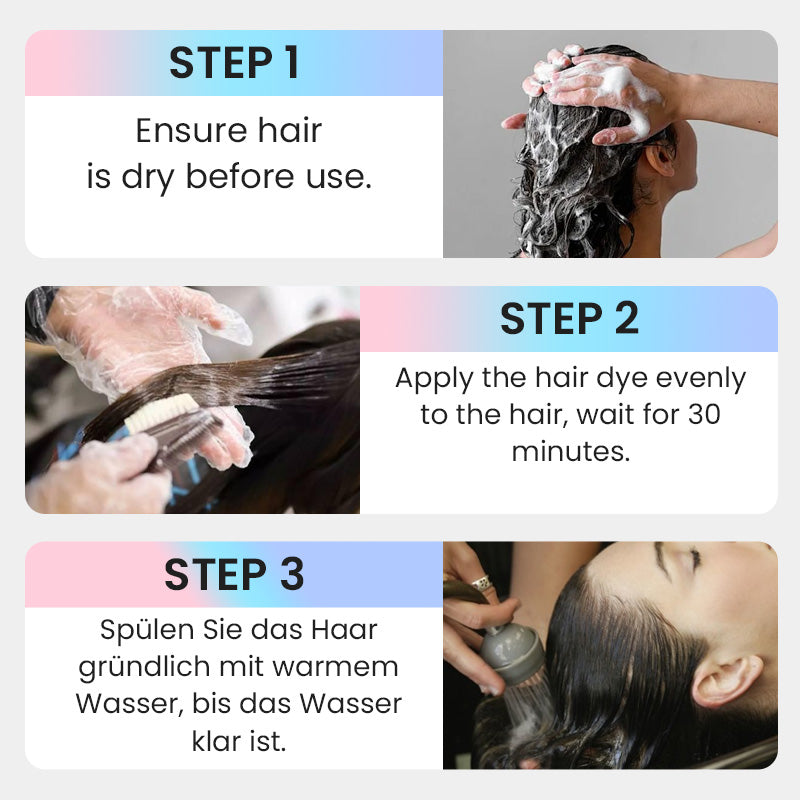 STEP 1

Ensure hair is dry before use.

STEP 2

Apply the hair dye evenly to the hair, wait for 30 minutes.

STEP 3

Spülen Sie das Haar gründlich mit warmem Wasser, bis das Wasser klar ist.